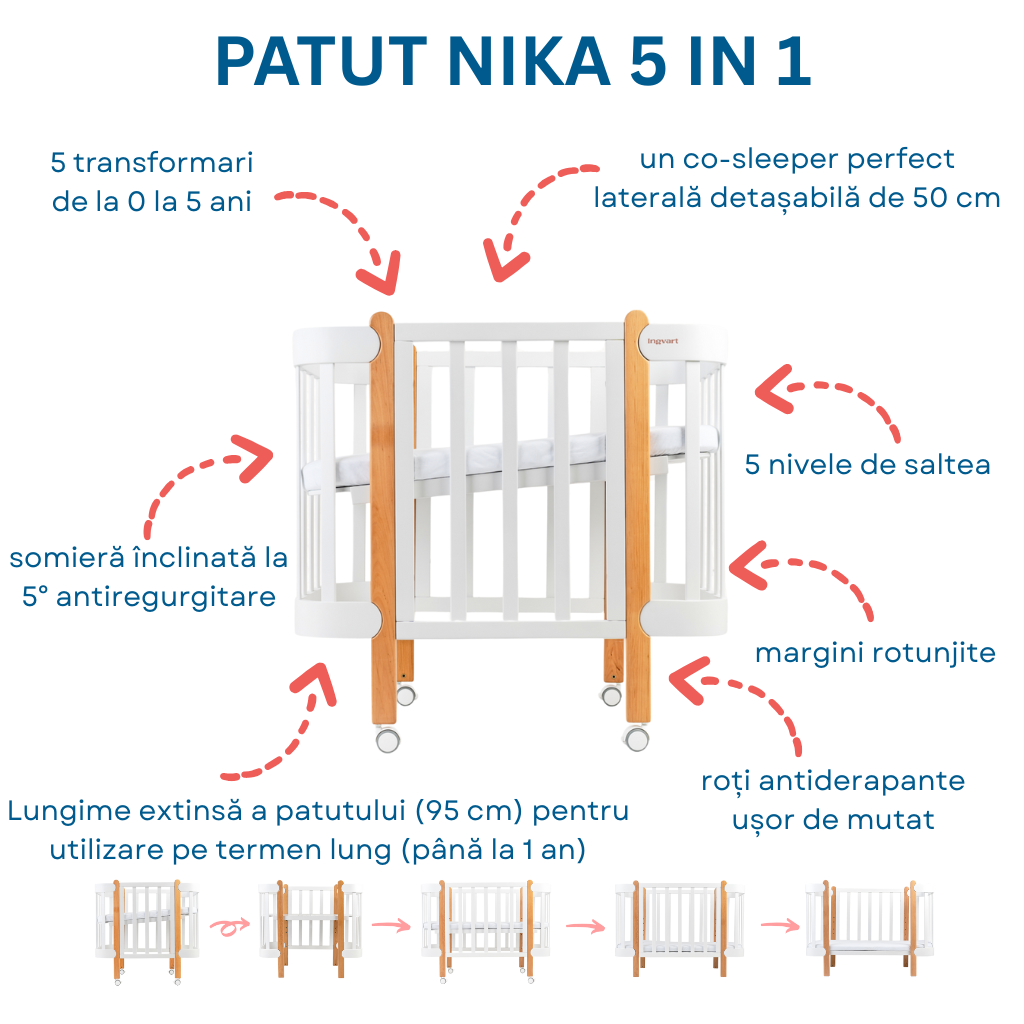 PATUT NIKA 5 IN 1

5 transformari de la 0 la 5 ani

un co-sleeper perfect laterală detașabilă de 50 cm

ingvart

5 nivele de saltea

somieră înclinată la 5° antiregurgitare

margini rotunjite

roți antiderapante ușor de mutat

Lungime extinsă a patutului (95 cm) pentru utilizare pe termen lung (până la 1 an)