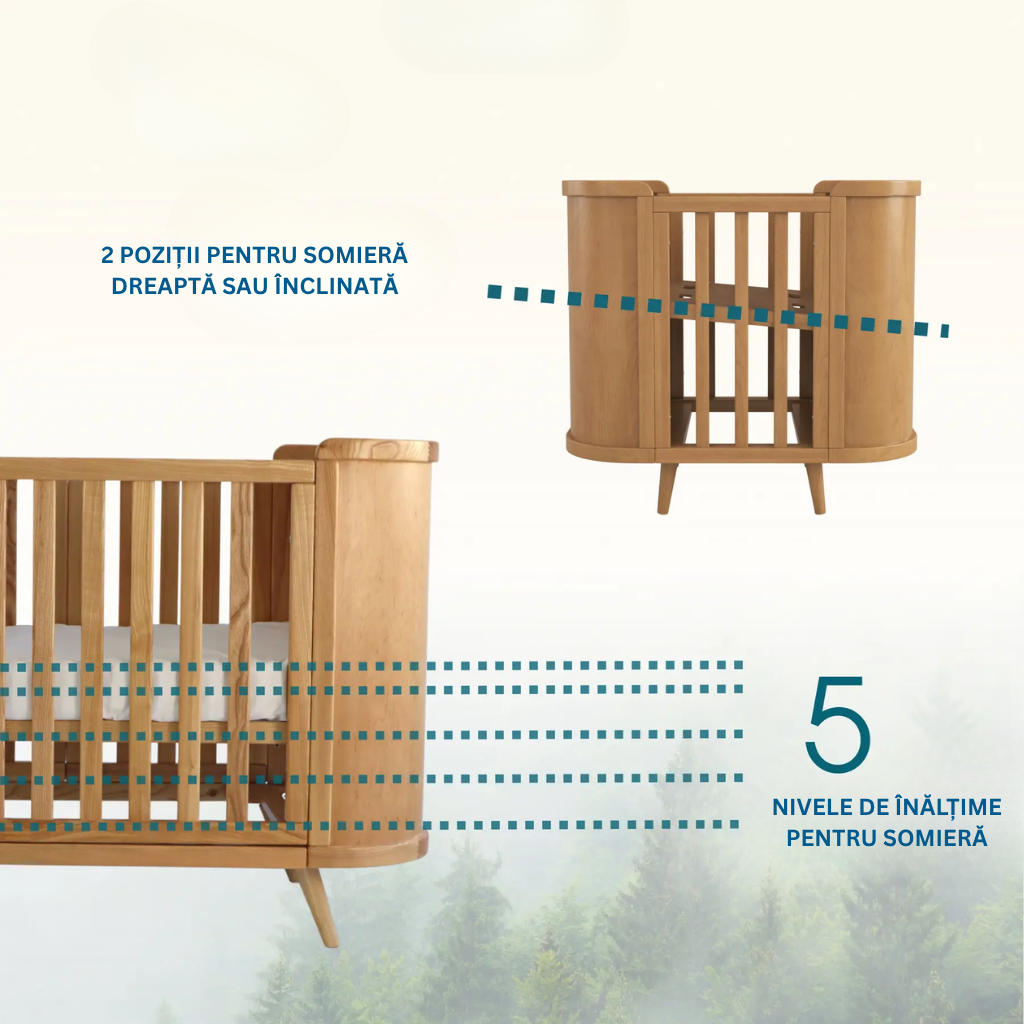 2 POZIȚII PENTRU SOMIERĂ DREAPTĂ SAU ÎNCLINATĂ

5

NIVELE DE ÎNĂLȚIME PENTRU SOMIERĂ